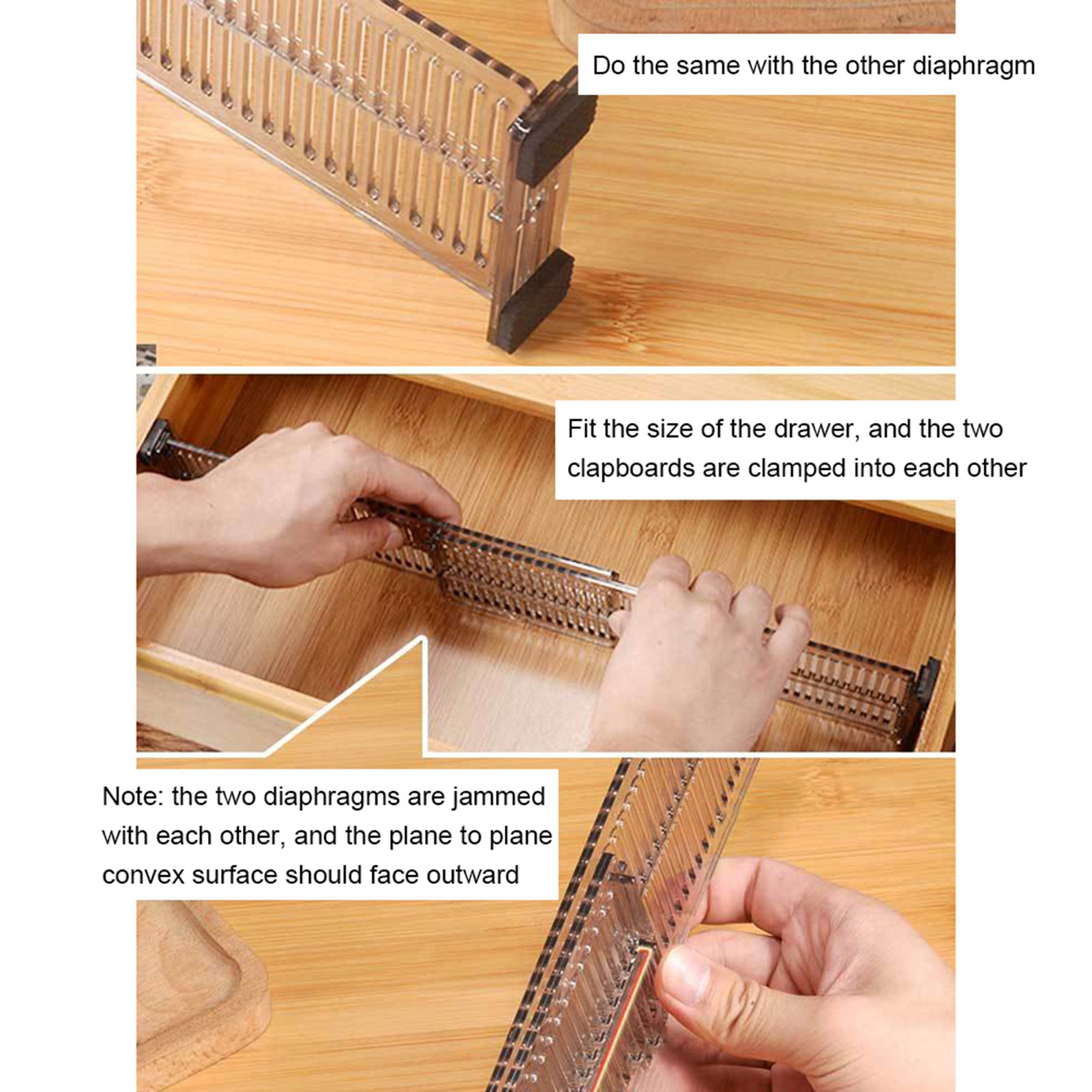 Do the same with the other diaphragm

Fit the size of the drawer, and the two clapboards are clamped into each other

Note: the two diaphragms are jammed with each other, and the plane to plane convex surface should face outward